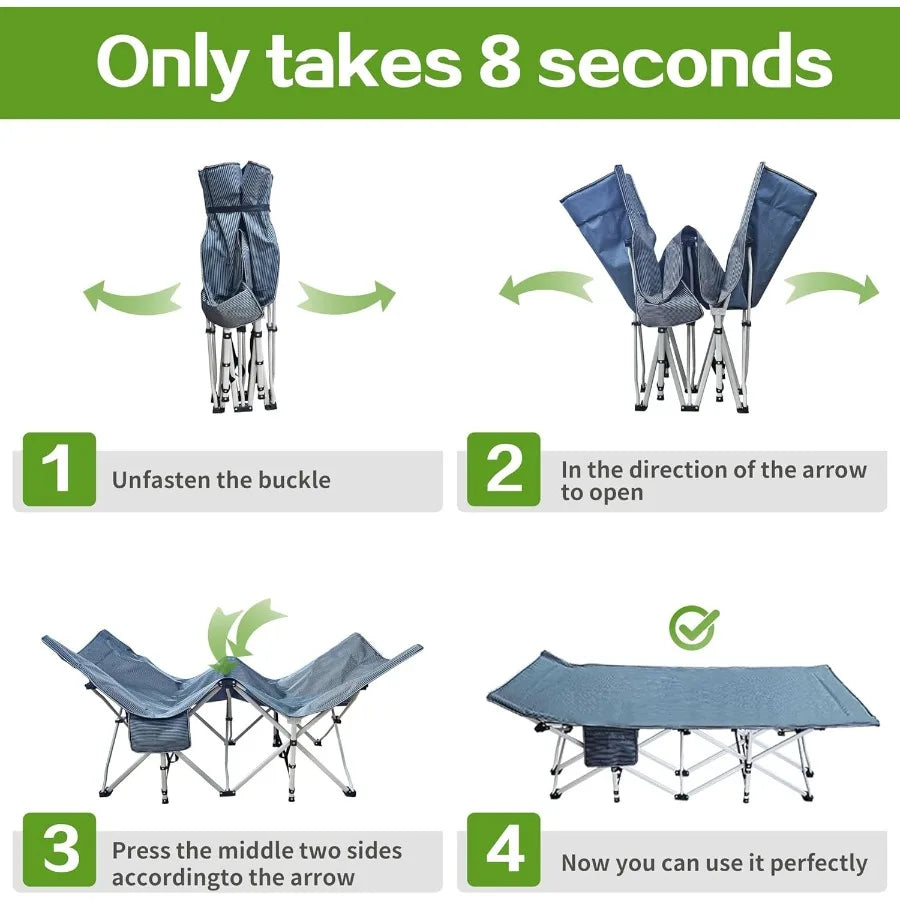 Only takes 8 seconds

1 Unfasten the buckle

2 In the direction of the arrow to open

3 Press the middle two sides accordingto the arrow

4 Now you can use it perfectly