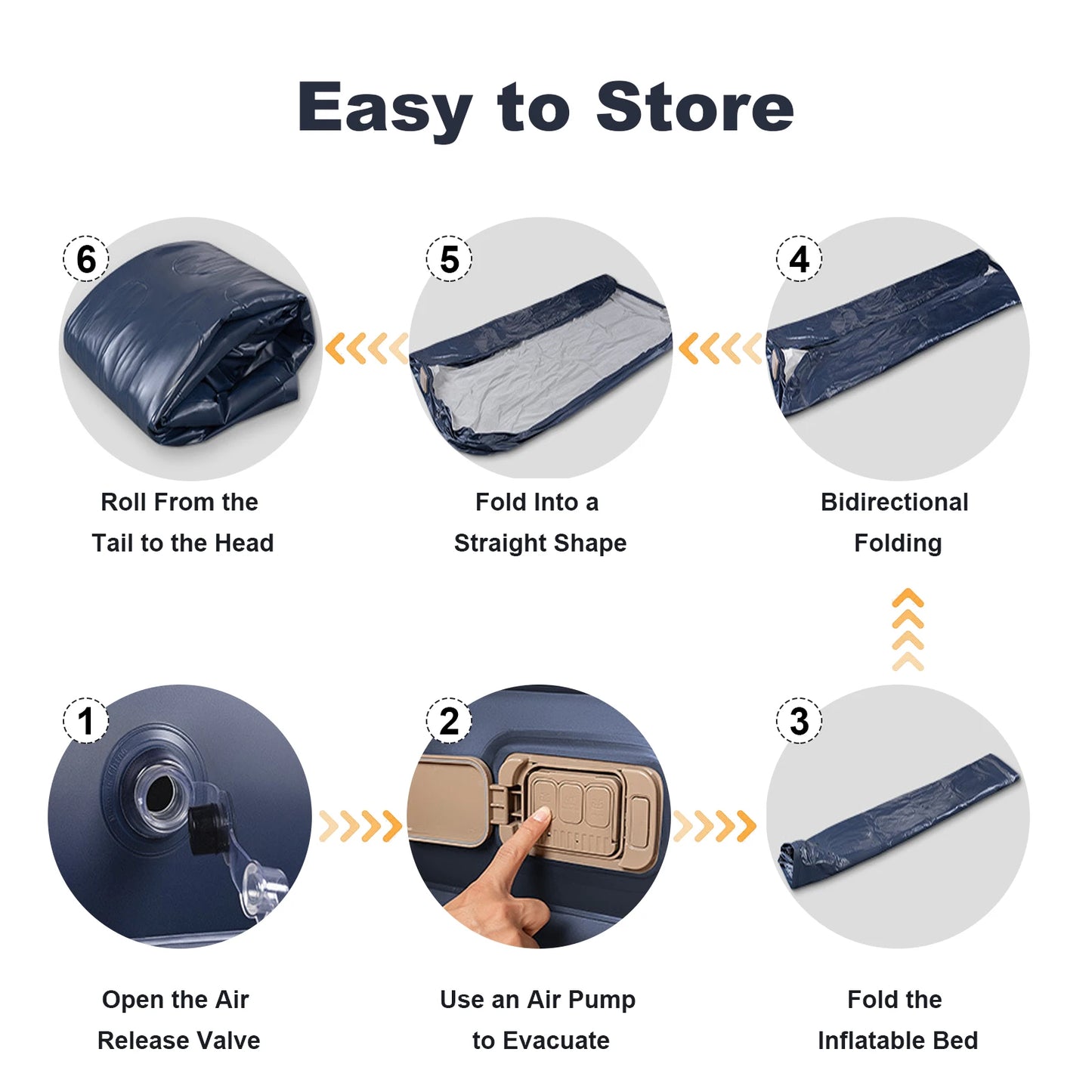 Easy to Store

6
Roll From the Tail to the Head

5
Fold Into a Straight Shape

4
Bidirectional Folding

1
Open the Air Release Valve

2
Use an Air Pump to Evacuate

3
Fold the Inflatable Bed