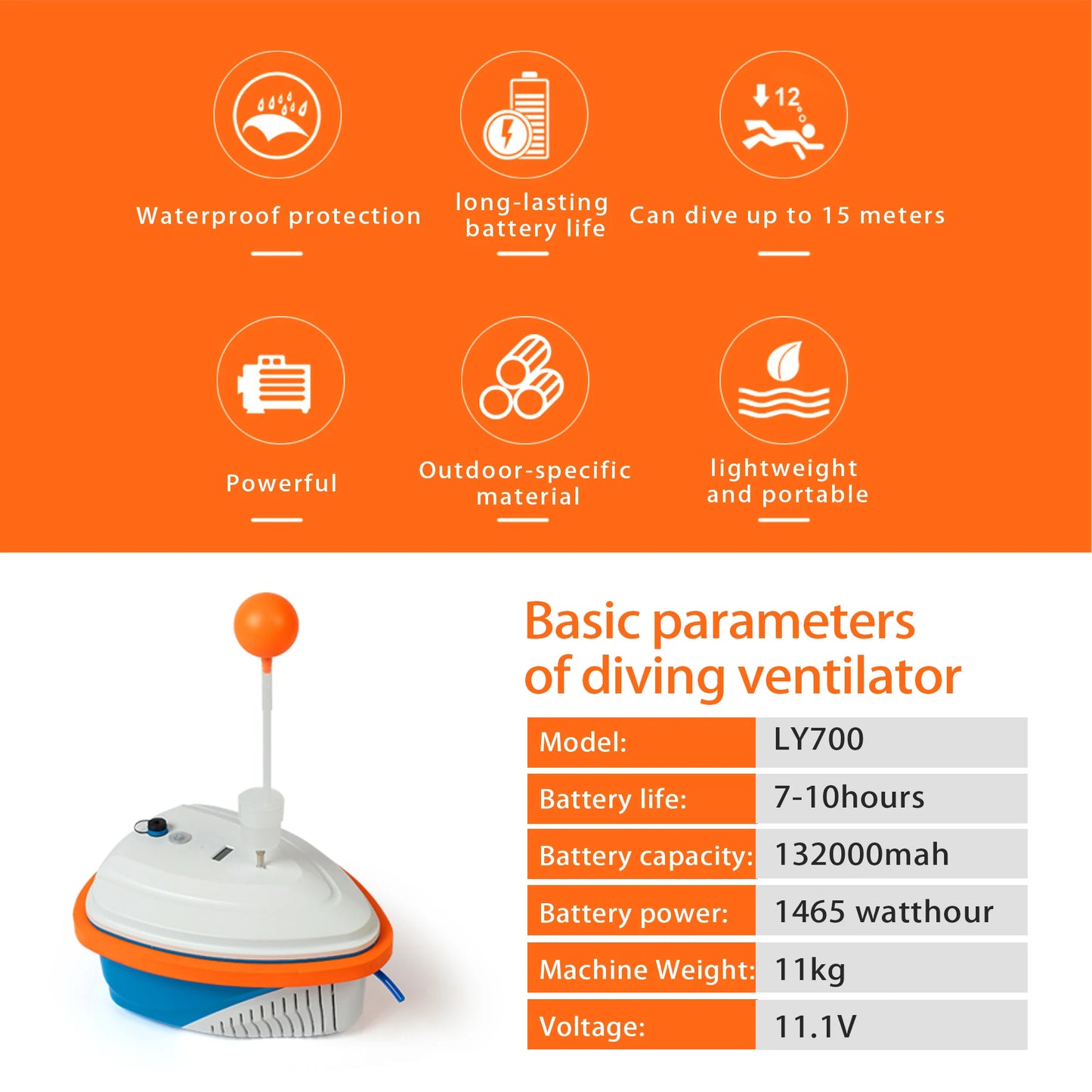 12

Waterproof protection

long-lasting battery life

Can dive up to 15 meters

Powerful

Outdoor-specific material

lightweight and portable

Basic parameters of diving ventilator

| Model: | LY700 |
|---|---|
| Battery life: | 7-10hours |
| Battery capacity: | 132000mah |
| Battery power: | 1465 watthour |
| Machine Weight: | 11kg |
| Voltage: | 11.1V |